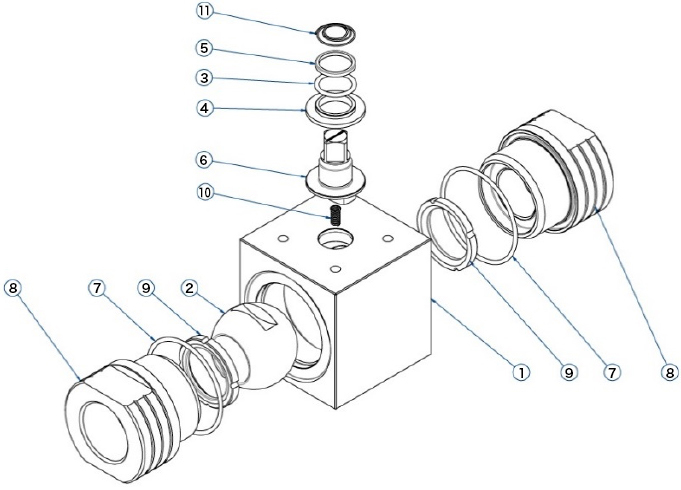 11
5
3
4
6
10
8
7
9
2
1
9
7
8